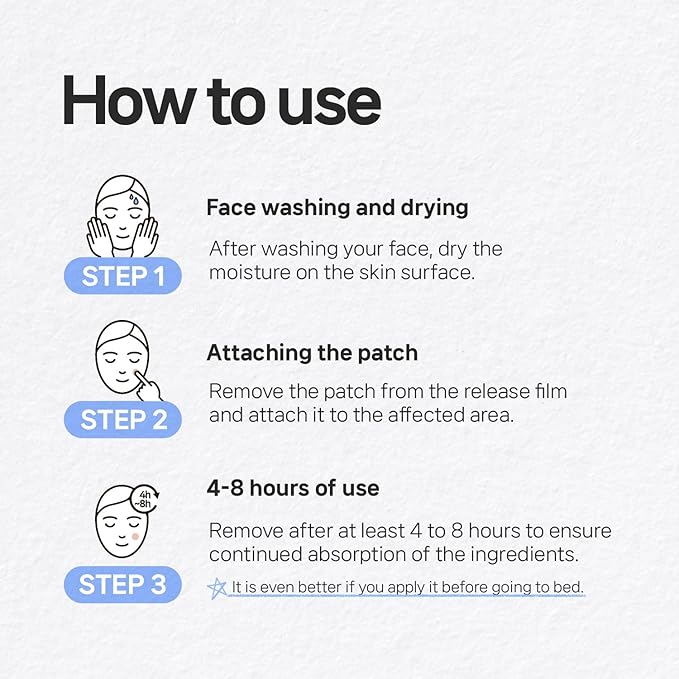 How to use

STEP 1

Face washing and drying

After washing your face, dry the moisture on the skin surface.

STEP 2

Attaching the patch

Remove the patch from the release film and attach it to the affected area.

4h ~8h

STEP 3

4-8 hours of use

Remove after at least 4 to 8 hours to ensure continued absorption of the ingredients.

It is even better if you apply it before going to bed.