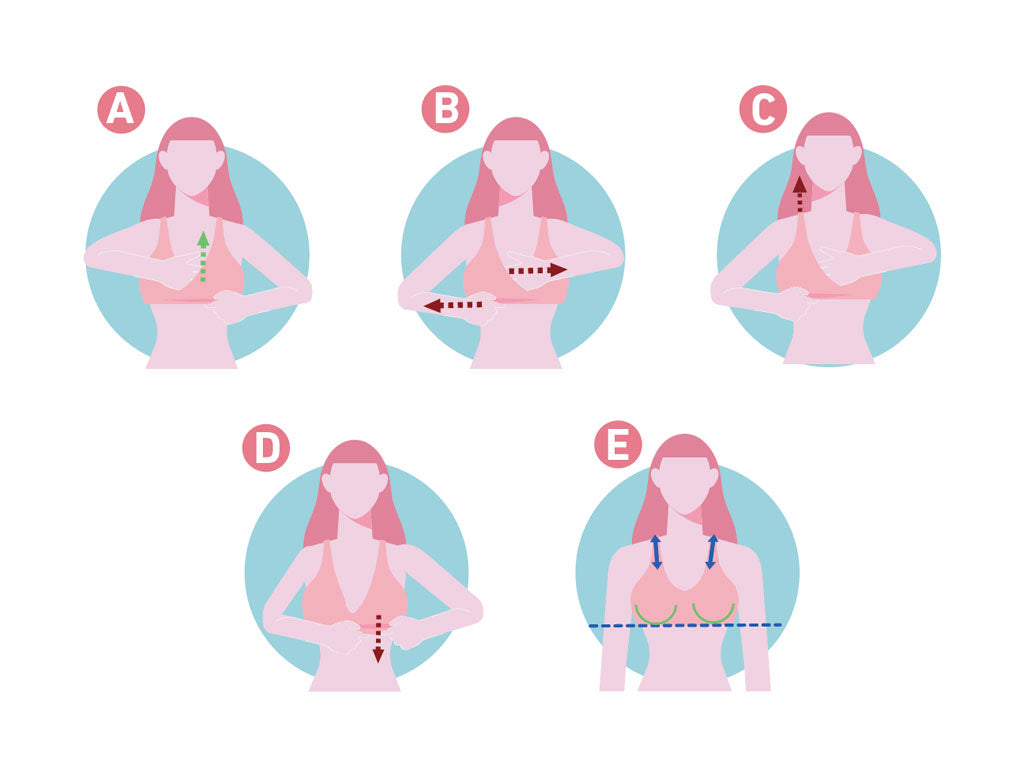 A

B

C

D

E