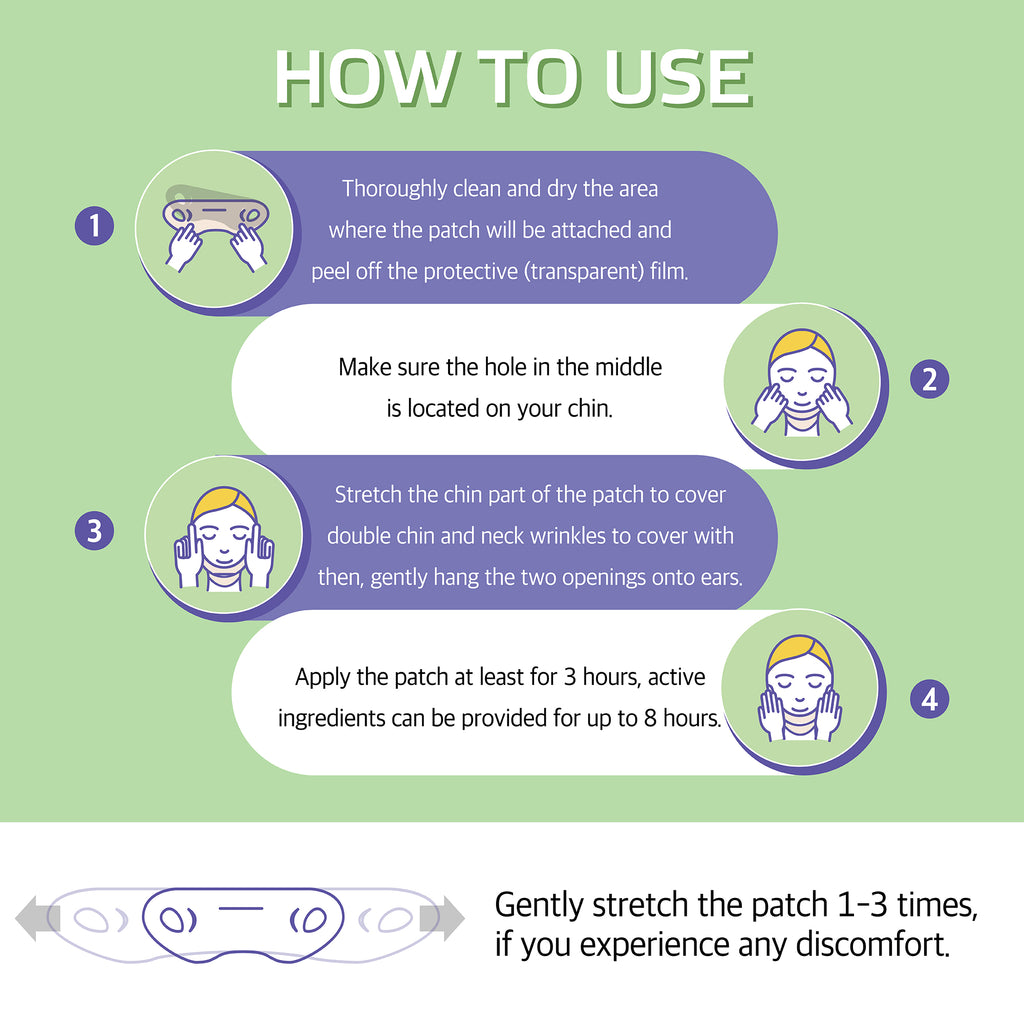 HOW TO USE

1
Thoroughly clean and dry the area where the patch will be attached and peel off the protective (transparent) film.

Make sure the hole in the middle is located on your chin.
2

3
Stretch the chin part of the patch to cover double chin and neck wrinkles to cover with then, gently hang the two openings onto ears.

Apply the patch at least for 3 hours, active ingredients can be provided for up to 8 hours.
4

Gently stretch the patch 1-3 times, if you experience any discomfort.